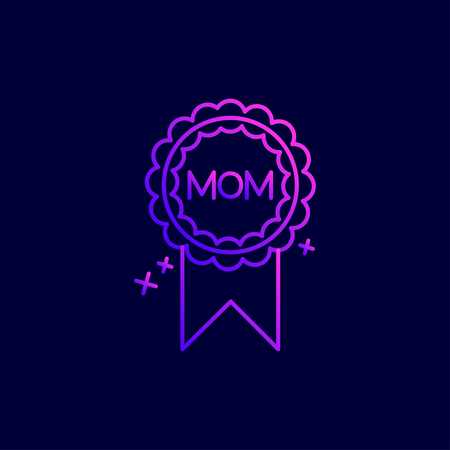 MOM