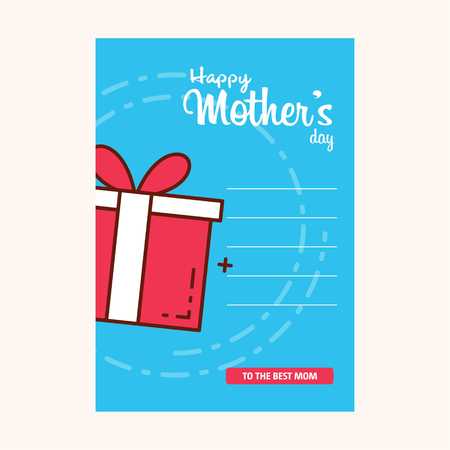 Happy
Mother's
day

TO THE BEST MOM