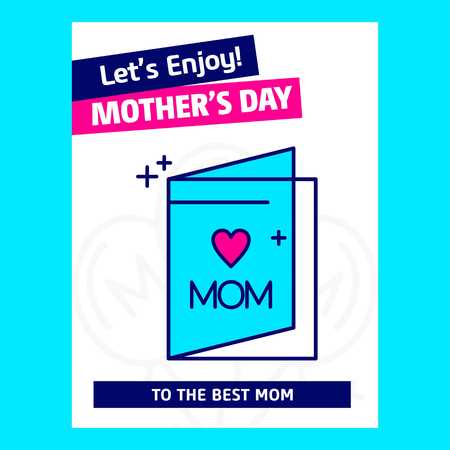 Let's Enjoy!
MOTHER'S DAY

MOM

TO THE BEST MOM