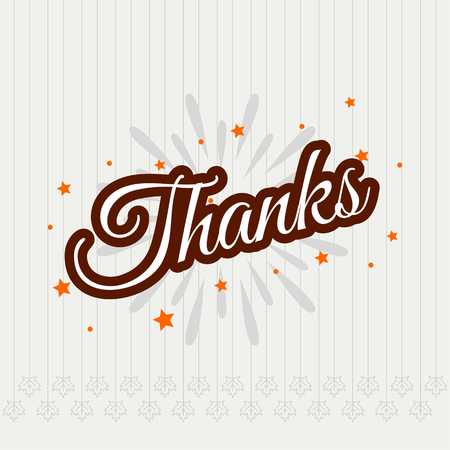 Thanks