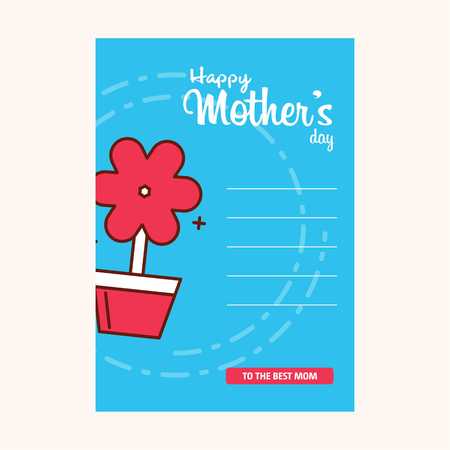 Happy Mother's day

TO THE BEST MOM