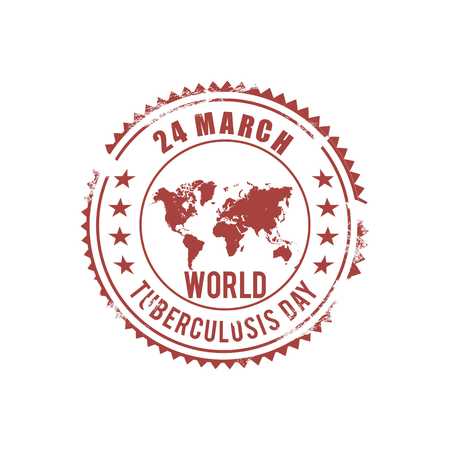 24 MARCH

WORLD

TUBERCULOSIS DAY