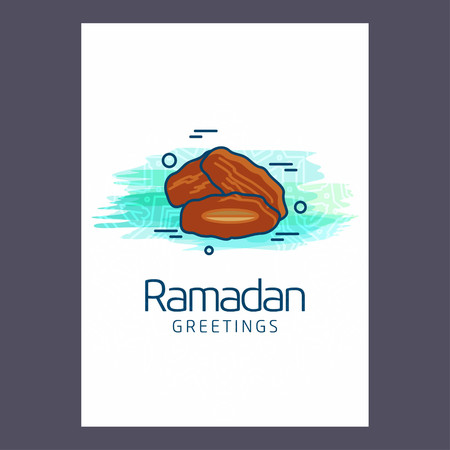 Ramadan
GREETINGS