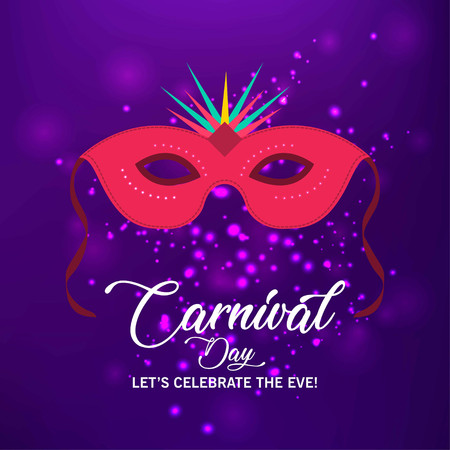 Carnival
Day
LET'S CELEBRATE THE EVE!