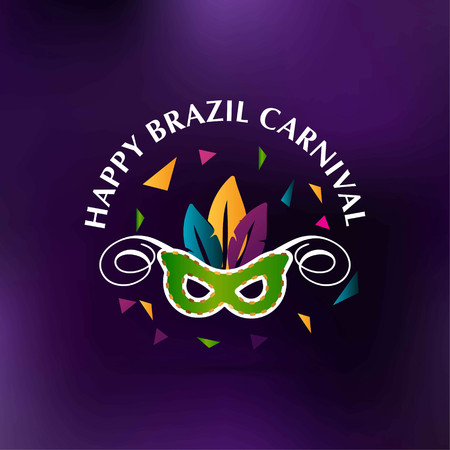 HAPPY BRAZIL CARNIVAL