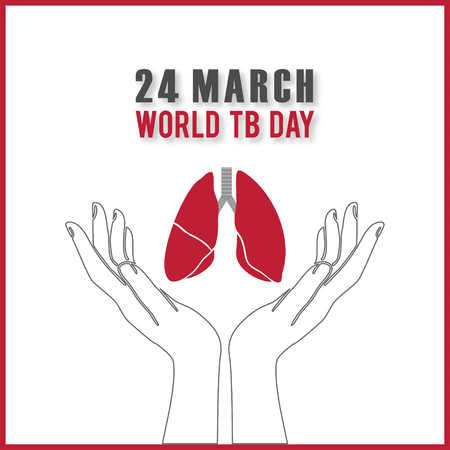 24 MARCH
WORLD TB DAY