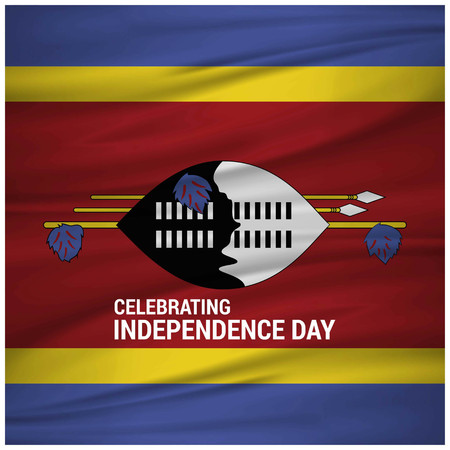 CELEBRATING
INDEPENDENCE DAY