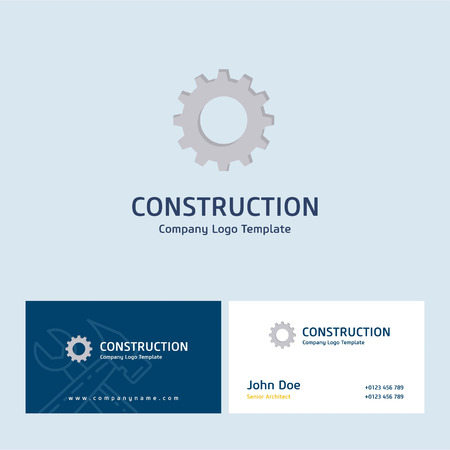 CONSTRUCTION
Company Logo Template

CONSTRUCTION
Company Logo Template

www.companyname.com

CONSTRUCTION
Company Logo Template

John Doe
Senior Architect

+0123 456 789
+0123 456 789