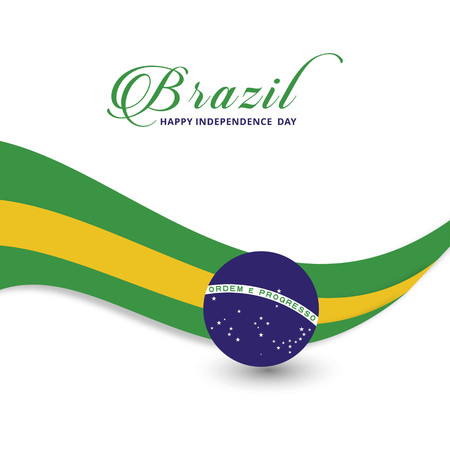 Brazil
HAPPY INDEPENDENCE DAY

ORDEM E PROGRESSO