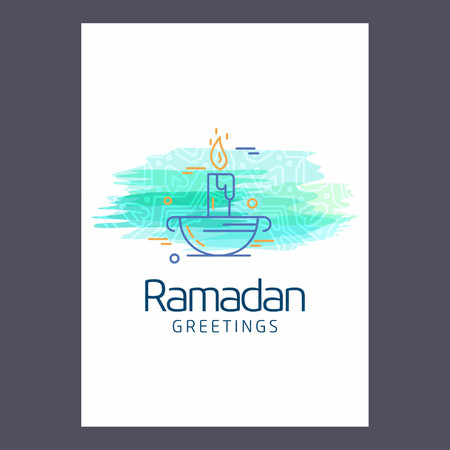 Ramadan
GREETINGS