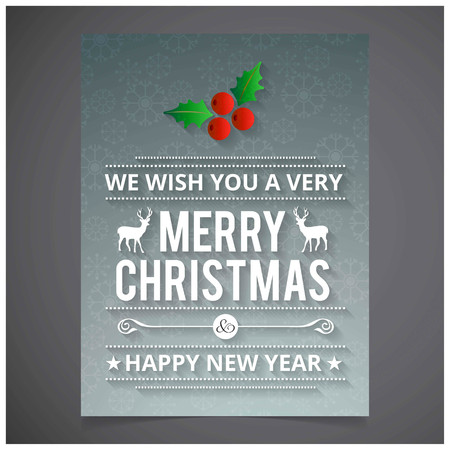 WE WISH YOU A VERY

MERRY CHRISTMAS

&

★ HAPPY NEW YEAR ★