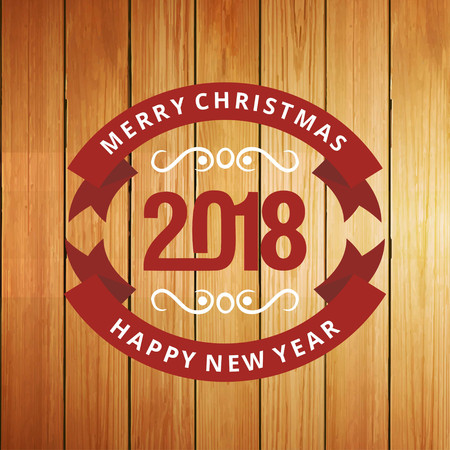 MERRY CHRISTMAS

2018

HAPPY NEW YEAR