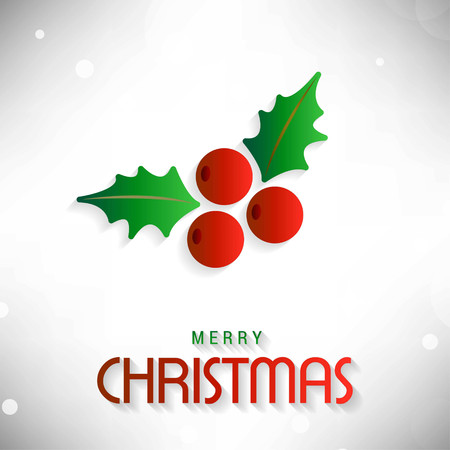 MERRY
CHRISTMAS