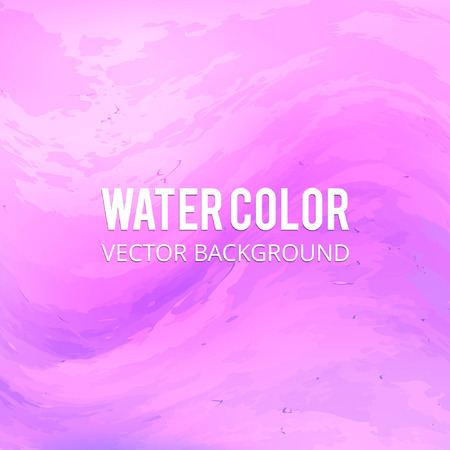 WATER COLOR
VECTOR BACKGROUND