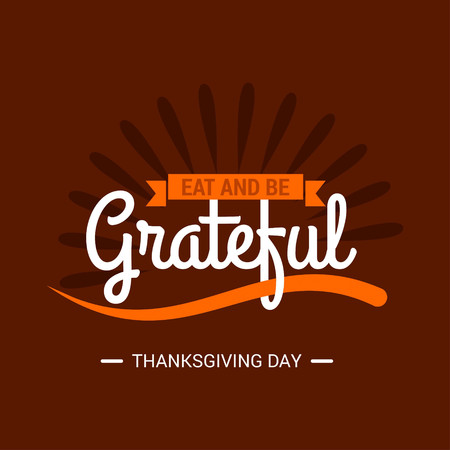 EAT AND BE
Grateful
— THANKSGIVING DAY —