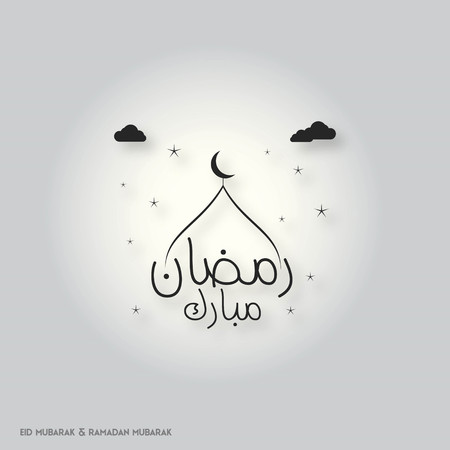 رمضان
مبارك

EID MUBARAK & RAMADAN MUBARAK