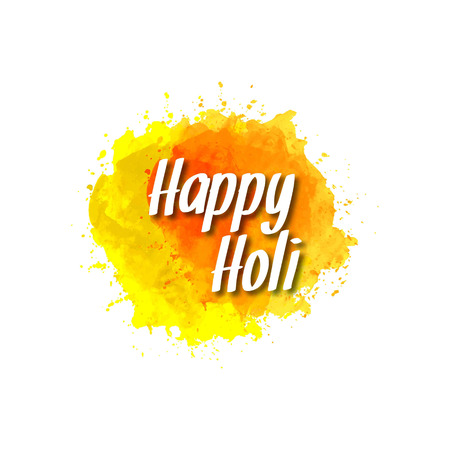 Happy
Holi