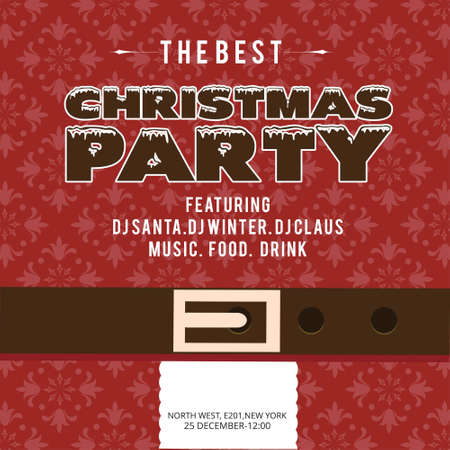 THE BEST

CHRISTMAS PARTY

FEATURING
DJ SANTA. DJ WINTER. DJ CLAUS
MUSIC. FOOD. DRINK

NORTH WEST, E201,NEW YORK
25 DECEMBER-12:00