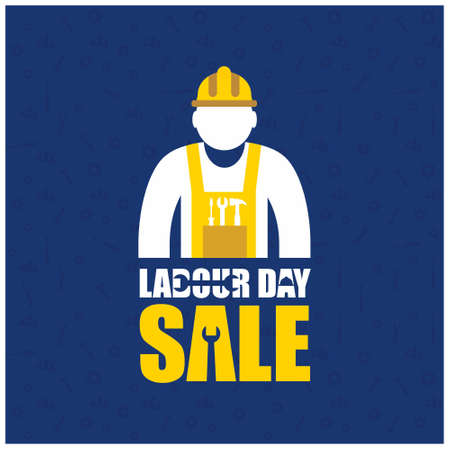 LABOUR DAY
SALE