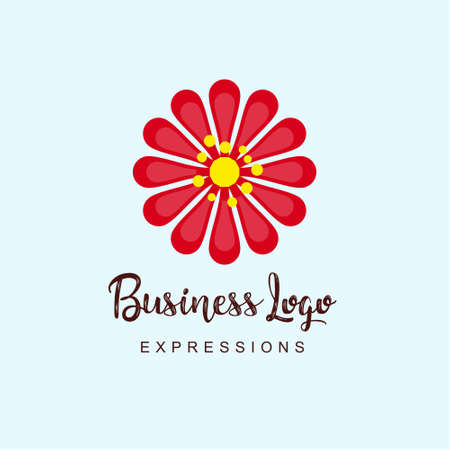 Business Logo
EXPRESSIONS