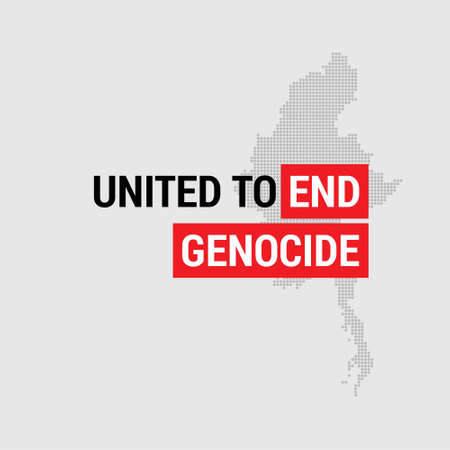 UNITED TO END
GENOCIDE