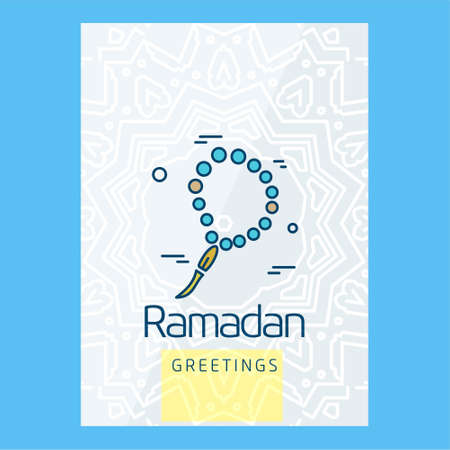 Ramadan

GREETINGS