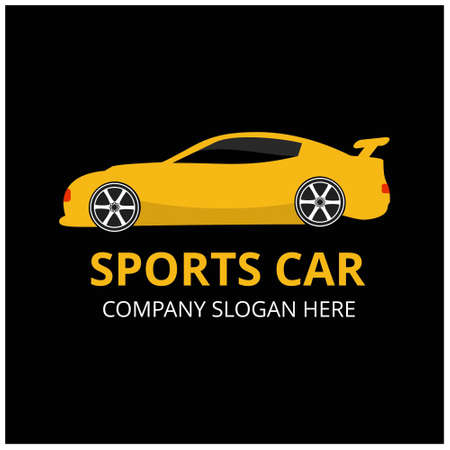 SPORTS CAR
COMPANY SLOGAN HERE