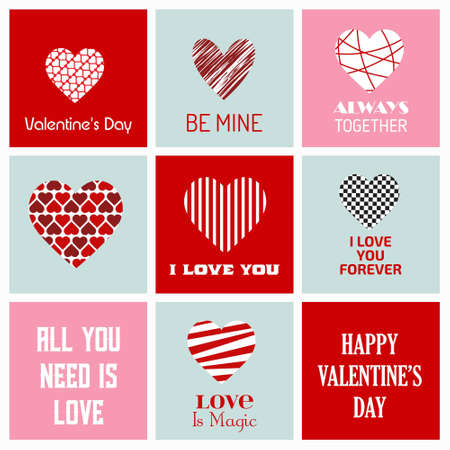 Valentine's Day

BE MINE

ALWAYS TOGETHER

I LOVE YOU

I LOVE YOU FOREVER

ALL YOU NEED IS LOVE

LOVE Is Magic

HAPPY VALENTINE'S DAY