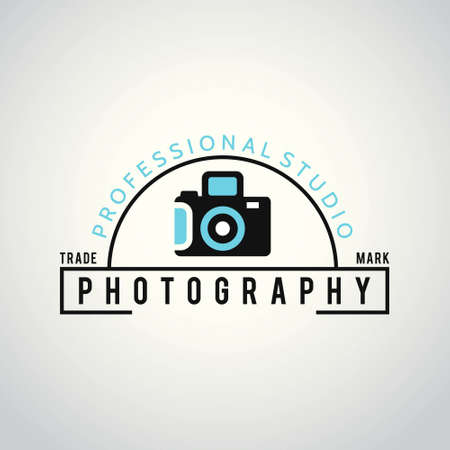 PROFESSIONAL STUDIO

TRADE

MARK

PHOTOGRAPHY