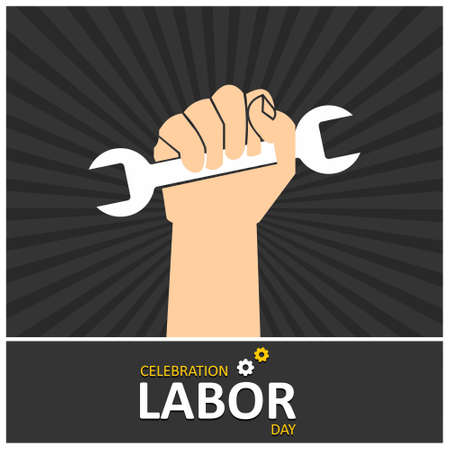 CELEBRATION
LABOR
DAY