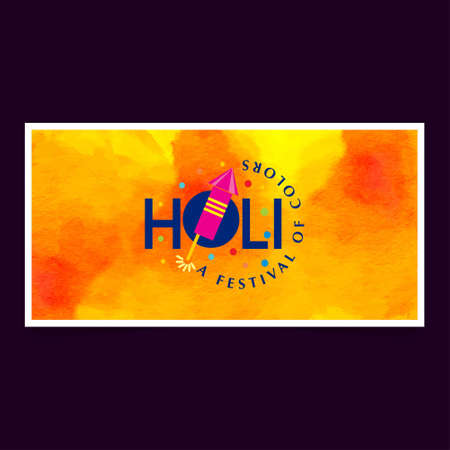 HOLI

A FESTIVAL OF COLORS