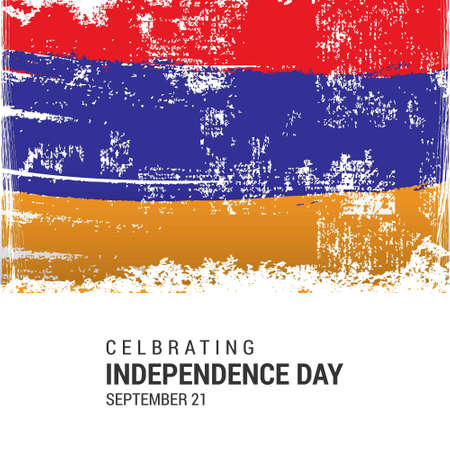 CELBRATING
INDEPENDENCE DAY
SEPTEMBER 21