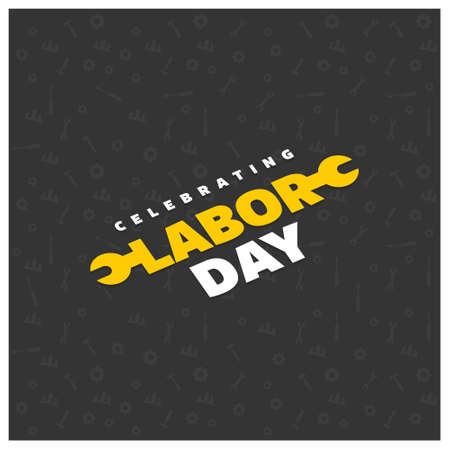 CELEBRATING
LABOR
DAY