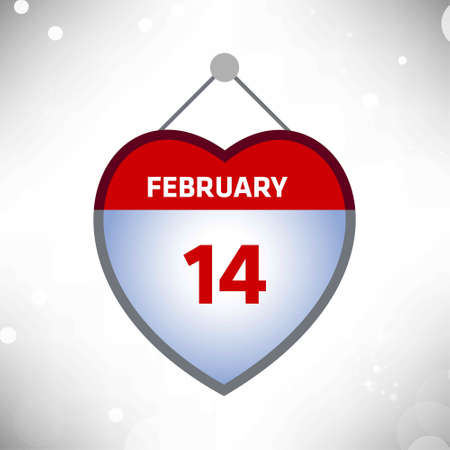 FEBRUARY

14