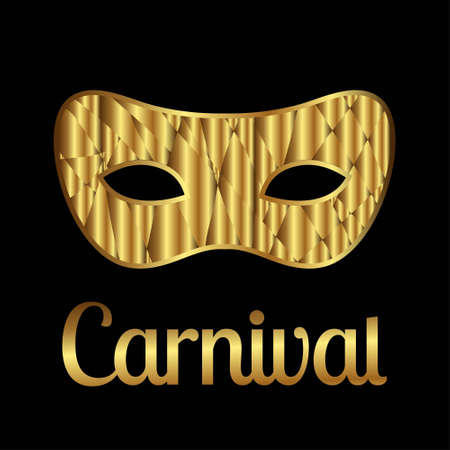 Carnival