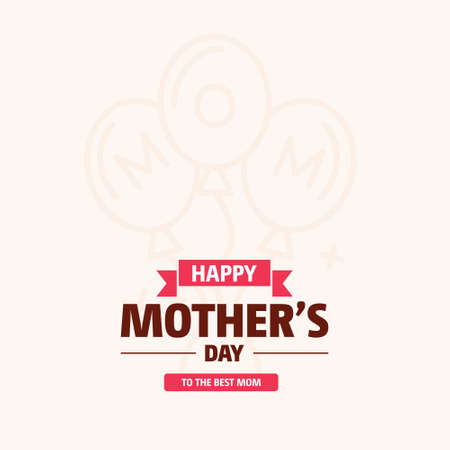 M O M

HAPPY
MOTHER'S
DAY
TO THE BEST MOM