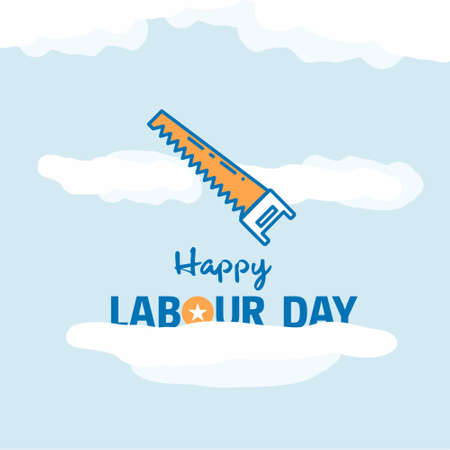 Happy
LABOUR DAY