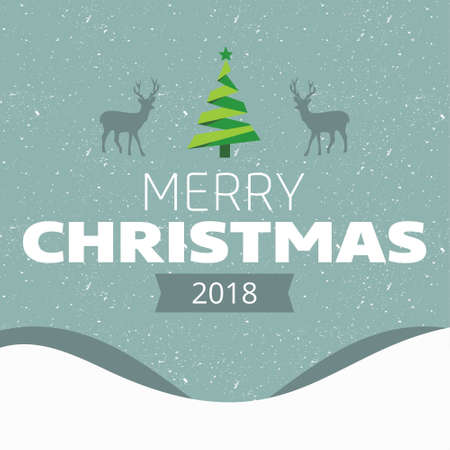 MERRY
CHRISTMAS
2018