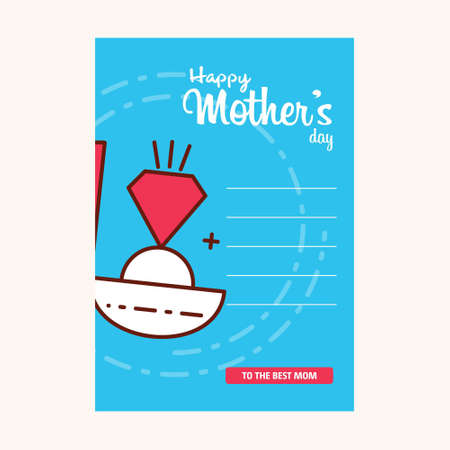 Happy Mother's day

TO THE BEST MOM