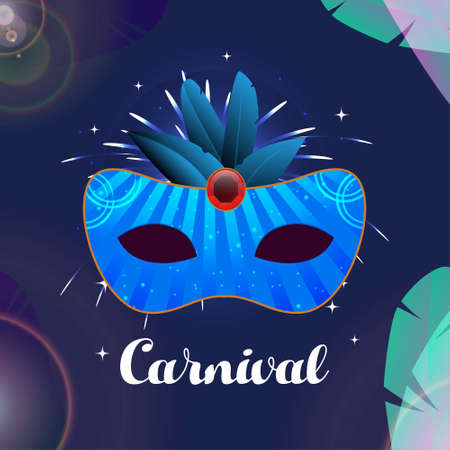 Carnival