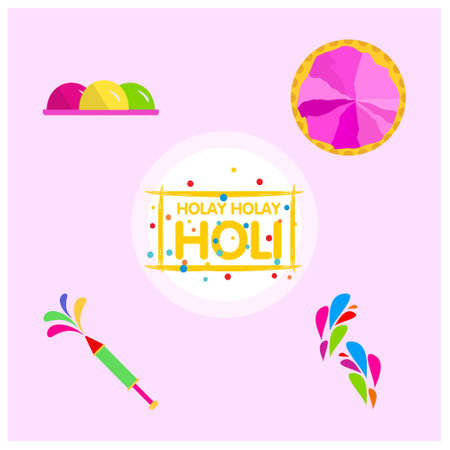 HOLAY HOLAY
HOLI