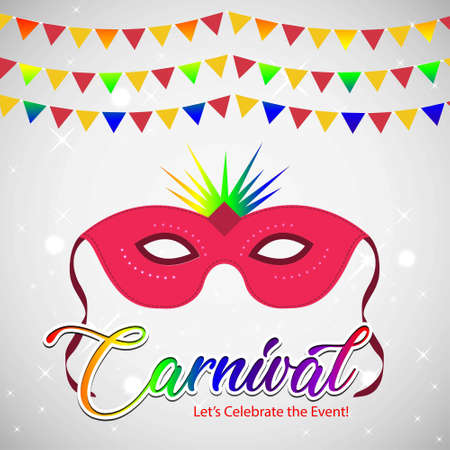 Carnival
Let's Celebrate the Event!