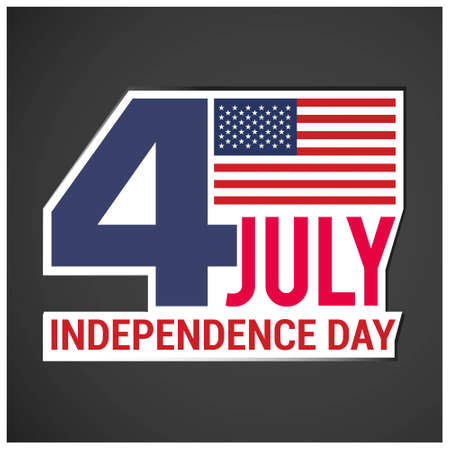 4 JULY
INDEPENDENCE DAY