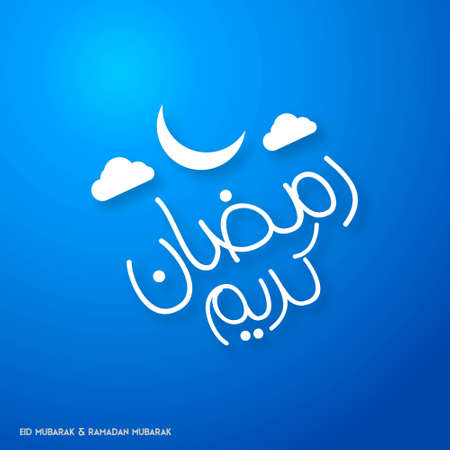 رمضان كريم

EID MUBARAK & RAMADAN MUBARAK