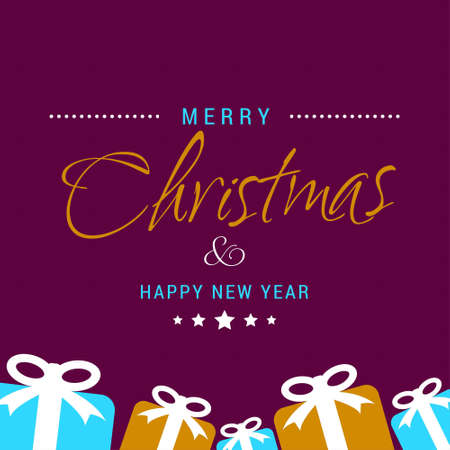 MERRY
Christmas
&
HAPPY NEW YEAR