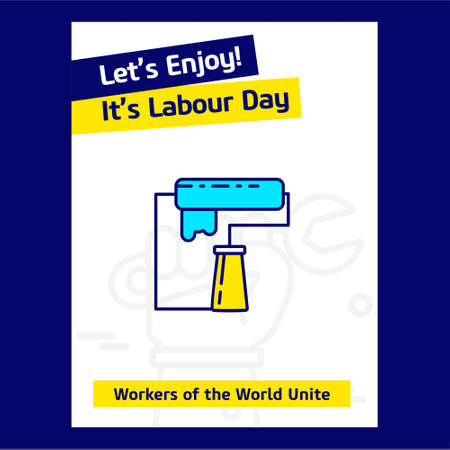 Let's Enjoy!
It's Labour Day

Workers of the World Unite