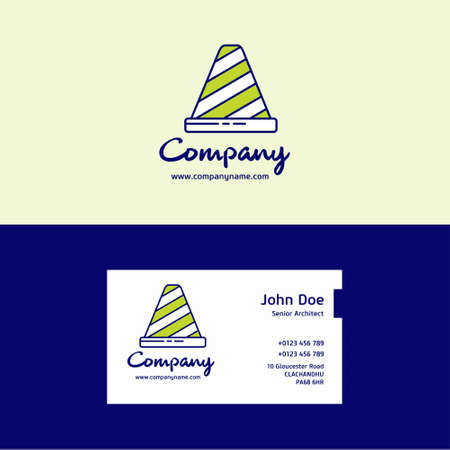 Company
www.companyname.com

Company
www.companyname.com

John Doe
Senior Architect

+0123 456 789
+0123 456 789
10 Gloucester Road
CLACHANDHU
PA68 6HR