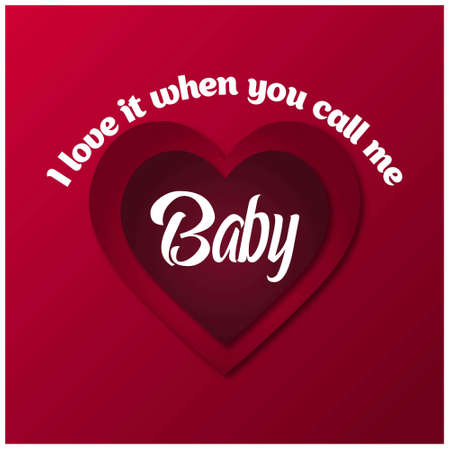 I love it when you call me

Baby