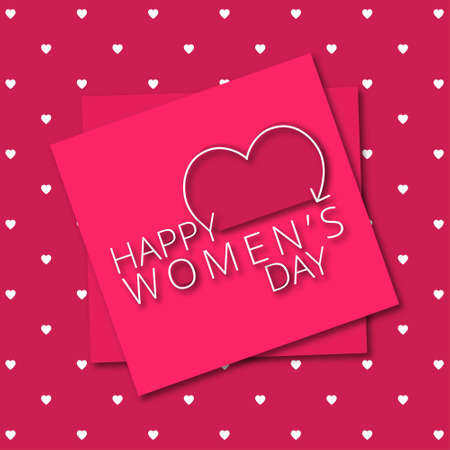 HAPPY
WOMEN'S
DAY