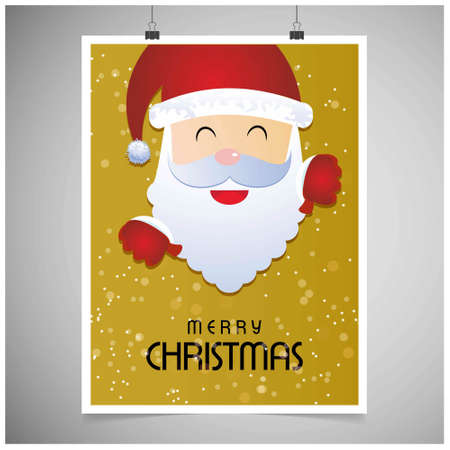 MERRY
CHRISTMAS